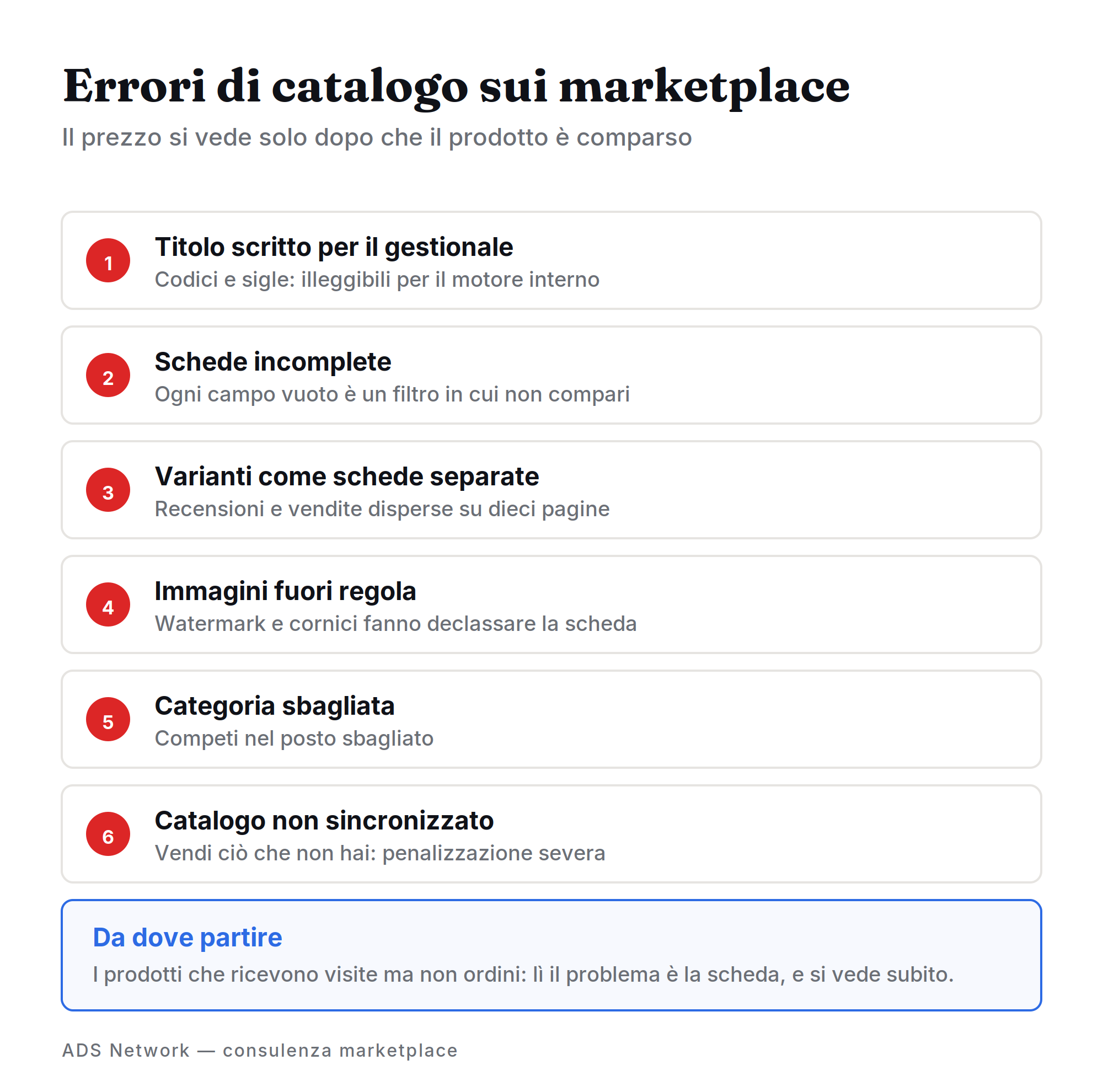 Errori di catalogo sui marketplace

Il prezzo si vede solo dopo che il prodotto è comparso

1
Titolo scritto per il gestionale
Codici e sigle: illeggibili per il motore interno

2
Schede incomplete
Ogni campo vuoto è un filtro in cui non compari

3
Varianti come schede separate
Recensioni e vendite disperse su dieci pagine

4
Immagini fuori regola
Watermark e cornici fanno declassare la scheda

5
Categoria sbagliata
Competi nel posto sbagliato

6
Catalogo non sincronizzato
Vendi ciò che non hai: penalizzazione severa

Da dove partire
I prodotti che ricevono visite ma non ordini: lì il problema è la scheda, e si vede subito.

ADS Network — consulenza marketplace